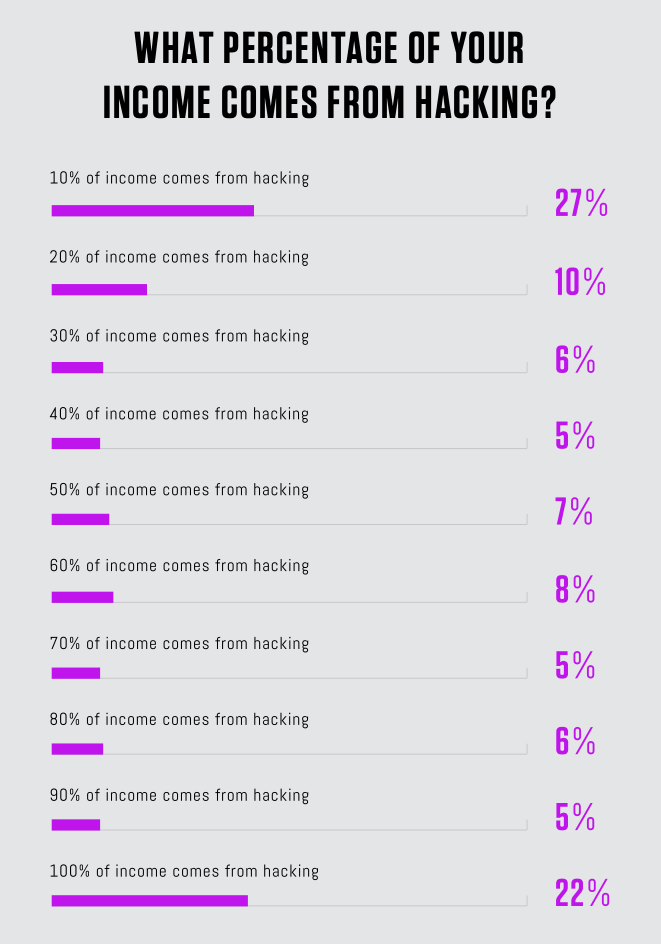 WHAT PERCENTAGE OF YOUR INCOME COMES FROM HACKING?

10% of income comes from hacking
27%

20% of income comes from hacking
10%

30% of income comes from hacking
6%

40% of income comes from hacking
5%

50% of income comes from hacking
7%

60% of income comes from hacking
8%

70% of income comes from hacking
5%

80% of income comes from hacking
6%

90% of income comes from hacking
5%

100% of income comes from hacking
22%